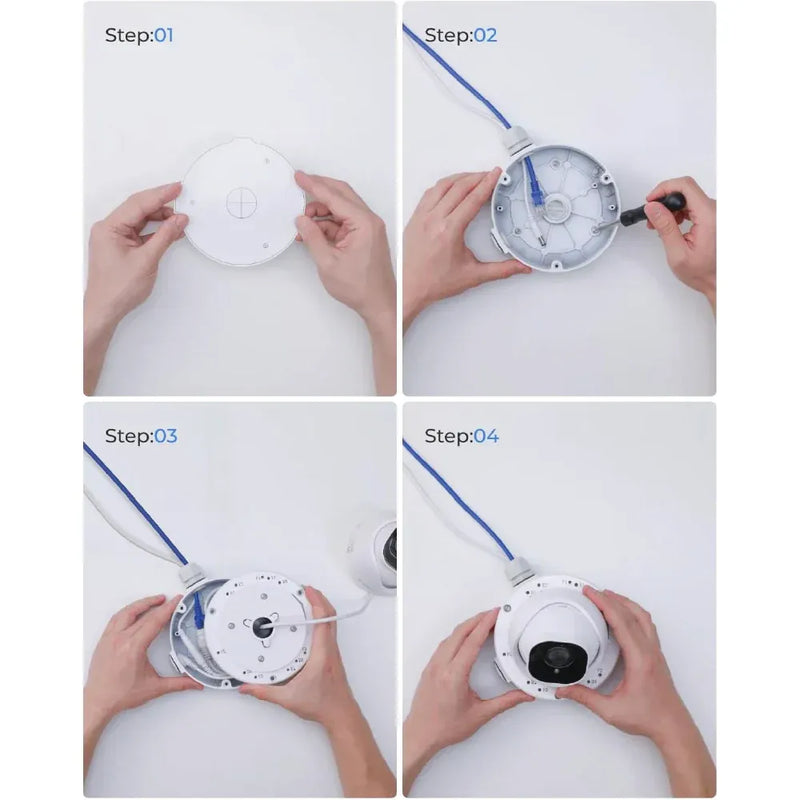 Step:01

Step:02

Step:03

Step:04