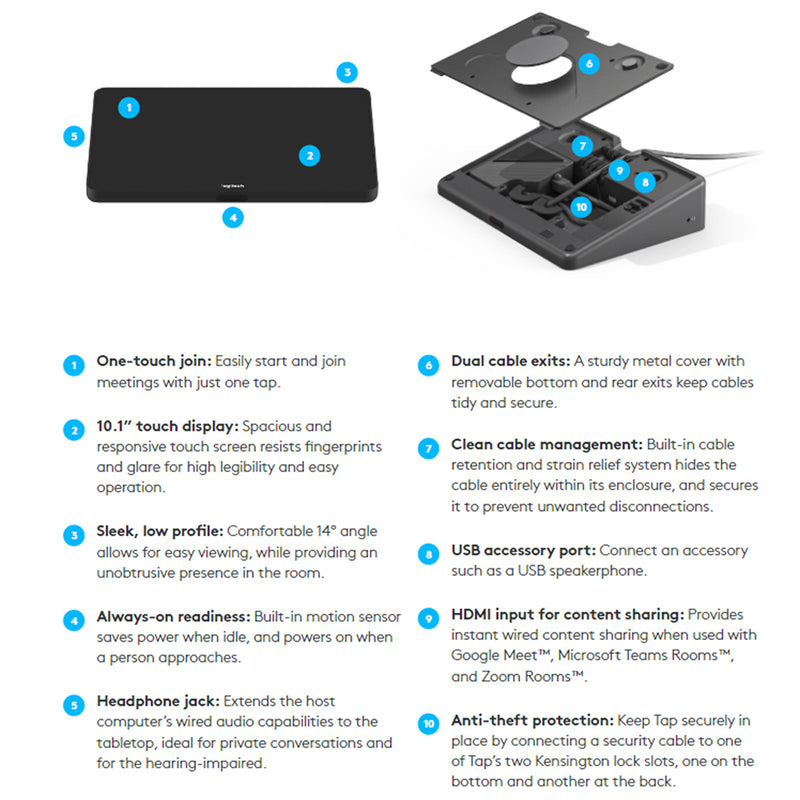 3

1

5

2

logitech

4

6

7

9

8

10

1 **One-touch join:** Easily start and join meetings with just one tap.

2 **10.1" touch display:** Spacious and responsive touch screen resists fingerprints and glare for high legibility and easy operation.

3 **Sleek, low profile:** Comfortable 14° angle allows for easy viewing, while providing an unobtrusive presence in the room.

4 **Always-on readiness:** Built-in motion sensor saves power when idle, and powers on when a person approaches.

5 **Headphone jack:** Extends the host computer's wired audio capabilities to the tabletop, ideal for private conversations and for the hearing-impaired.

6 **Dual cable exits:** A sturdy metal cover with removable bottom and rear exits keep cables tidy and secure.

7 **Clean cable management:** Built-in cable retention and strain relief system hides the cable entirely within its enclosure, and secures it to prevent unwanted disconnections.

8 **USB accessory port:** Connect an accessory such as a USB speakerphone.

9 **HDMI input for content sharing:** Provides instant wired content sharing when used with Google Meet™, Microsoft Teams Rooms™, and Zoom Rooms™.

10 **Anti-theft protection:** Keep Tap securely in place by connecting a security cable to one of Tap's two Kensington lock slots, one on the bottom and another at the back.